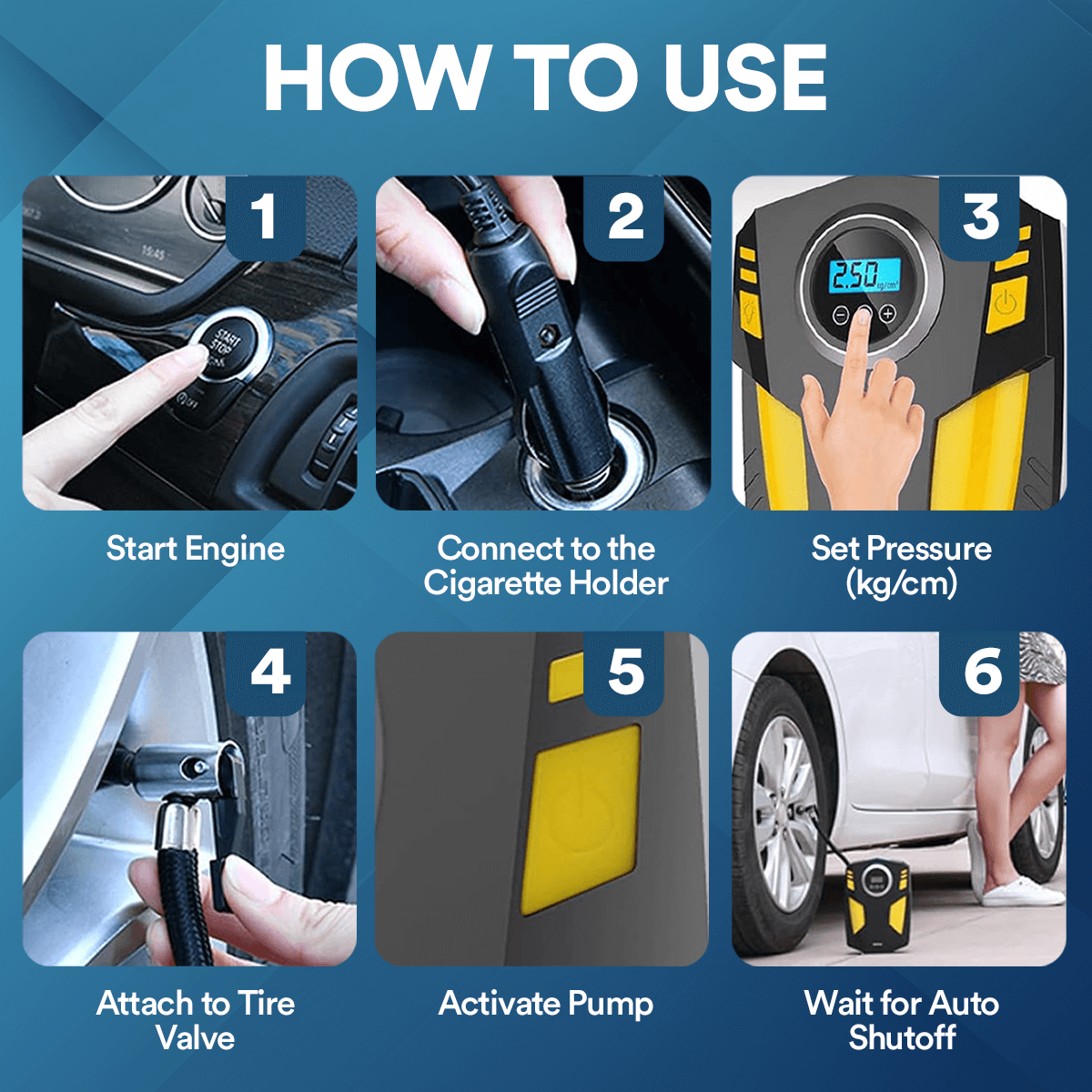 HOW TO USE

1
START STOP
Start Engine

2
Connect to the Cigarette Holder

3
2.50 kg/cm²
Set Pressure (kg/cm)

4
Attach to Tire Valve

5
Activate Pump

6
Wait for Auto Shutoff